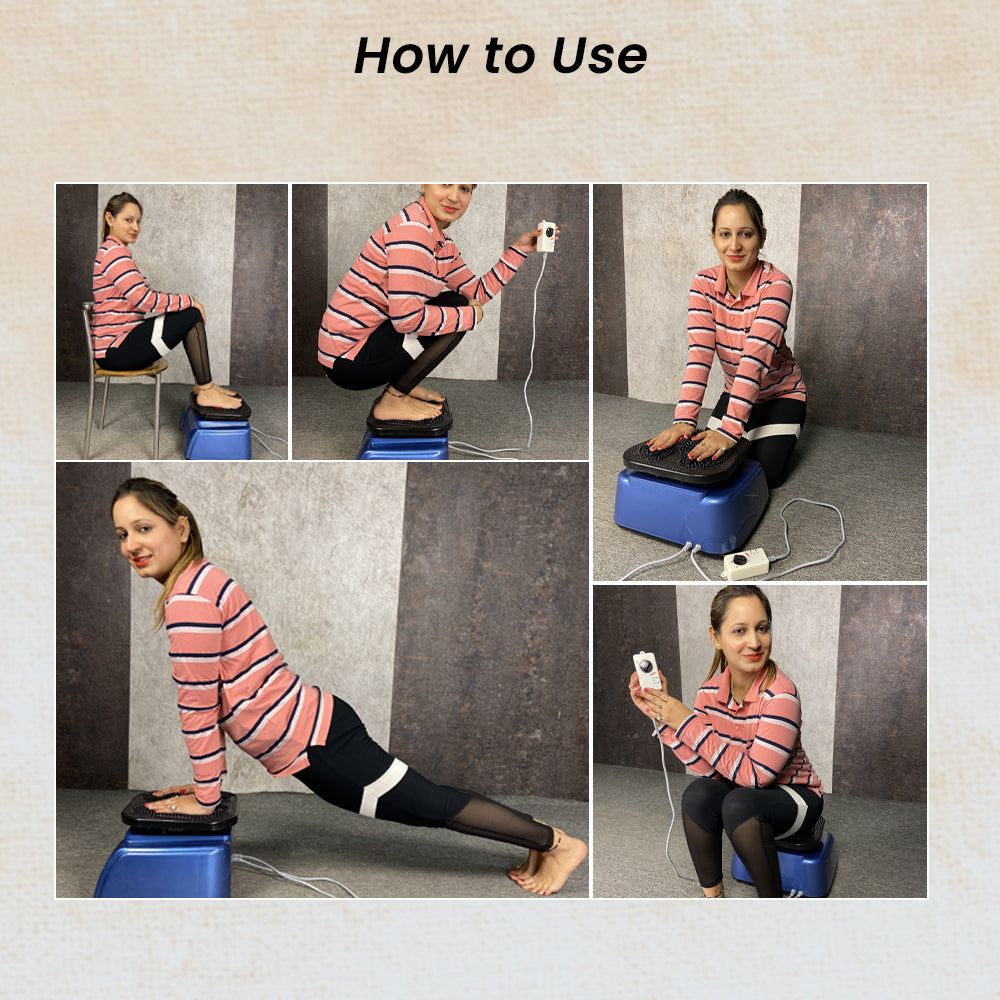 How to Use