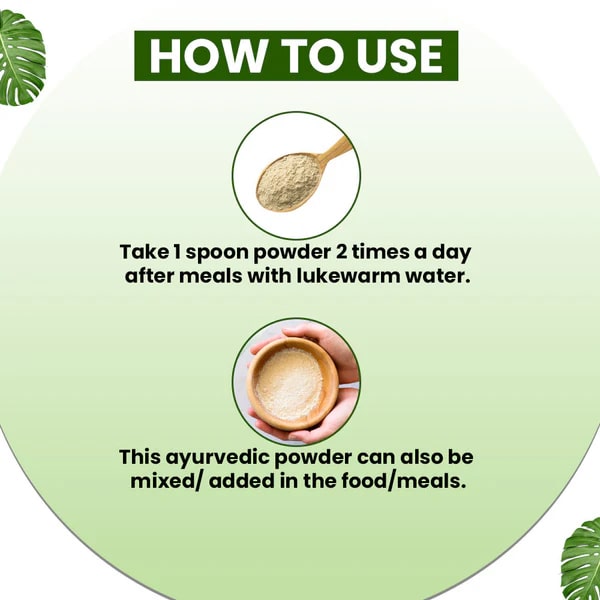 HOW TO USE

Take 1 spoon powder 2 times a day after meals with lukewarm water.

This ayurvedic powder can also be mixed/ added in the food/meals.