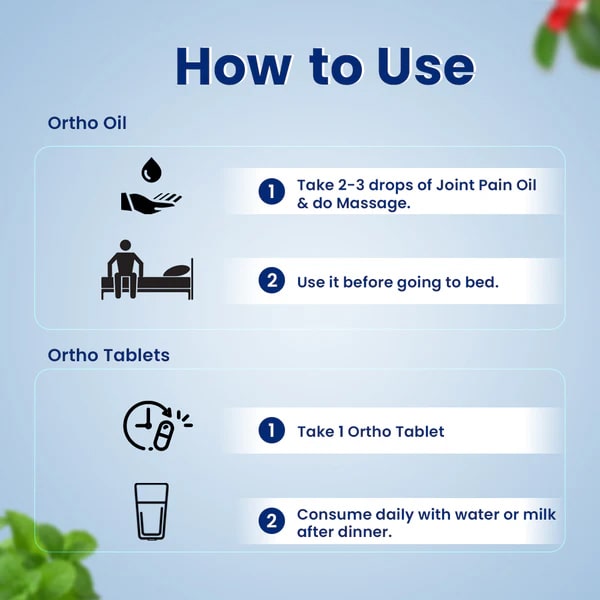 How to Use

Ortho Oil

1 Take 2-3 drops of Joint Pain Oil & do Massage.

2 Use it before going to bed.

Ortho Tablets

1 Take 1 Ortho Tablet

2 Consume daily with water or milk after dinner.