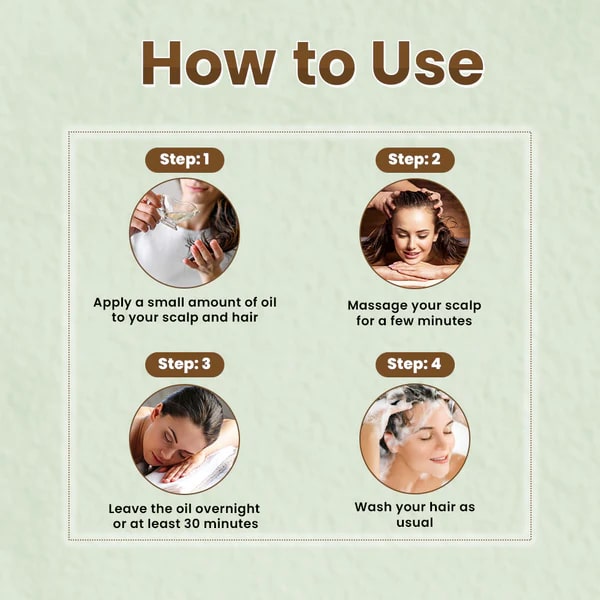 How to Use

Step: 1

Apply a small amount of oil to your scalp and hair

Step: 2

Massage your scalp for a few minutes

Step: 3

Leave the oil overnight or at least 30 minutes

Step: 4

Wash your hair as usual