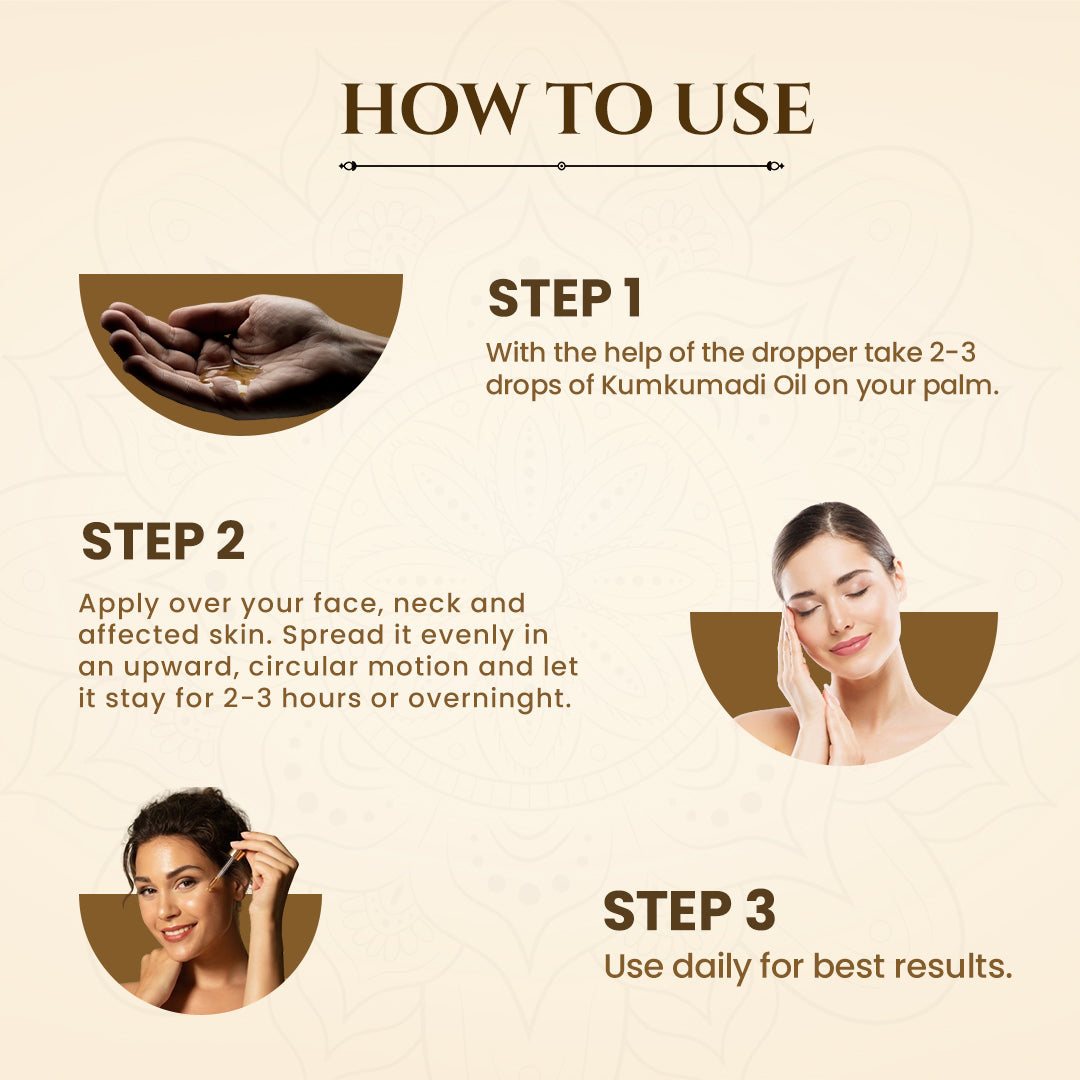 HOW TO USE

STEP 1
With the help of the dropper take 2-3 drops of Kumkumadi Oil on your palm.

STEP 2
Apply over your face, neck and affected skin. Spread it evenly in an upward, circular motion and let it stay for 2-3 hours or overninght.

STEP 3
Use daily for best results.